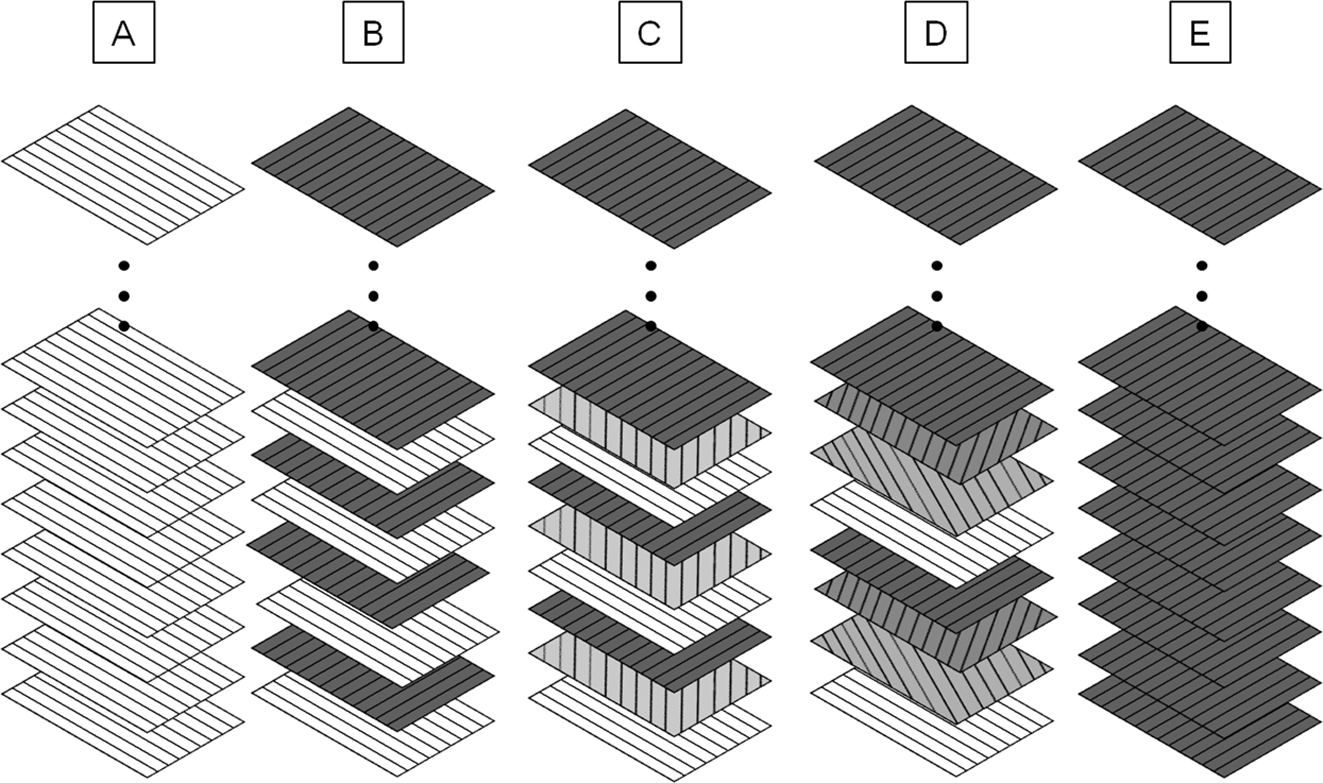 A B C D E