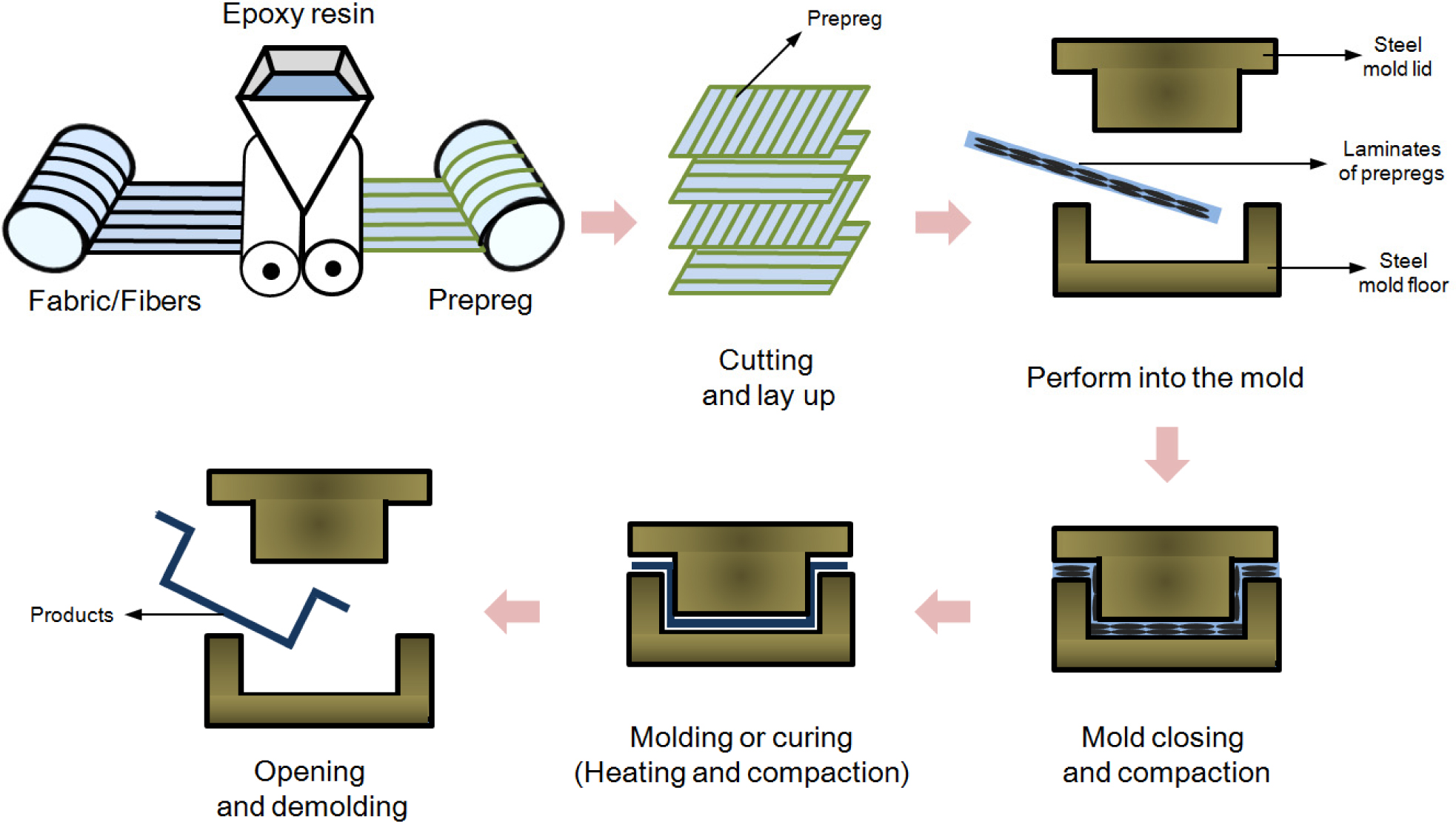 Epoxy resin

Fabric/Fibers

Prepreg

Prepreg

Cutting and lay up

Steel mold lid

Laminates of prepregs

Steel mold floor

Perform into the mold

Mold closing and compaction

Molding or curing (Heating and compaction)

Products

Opening and demolding