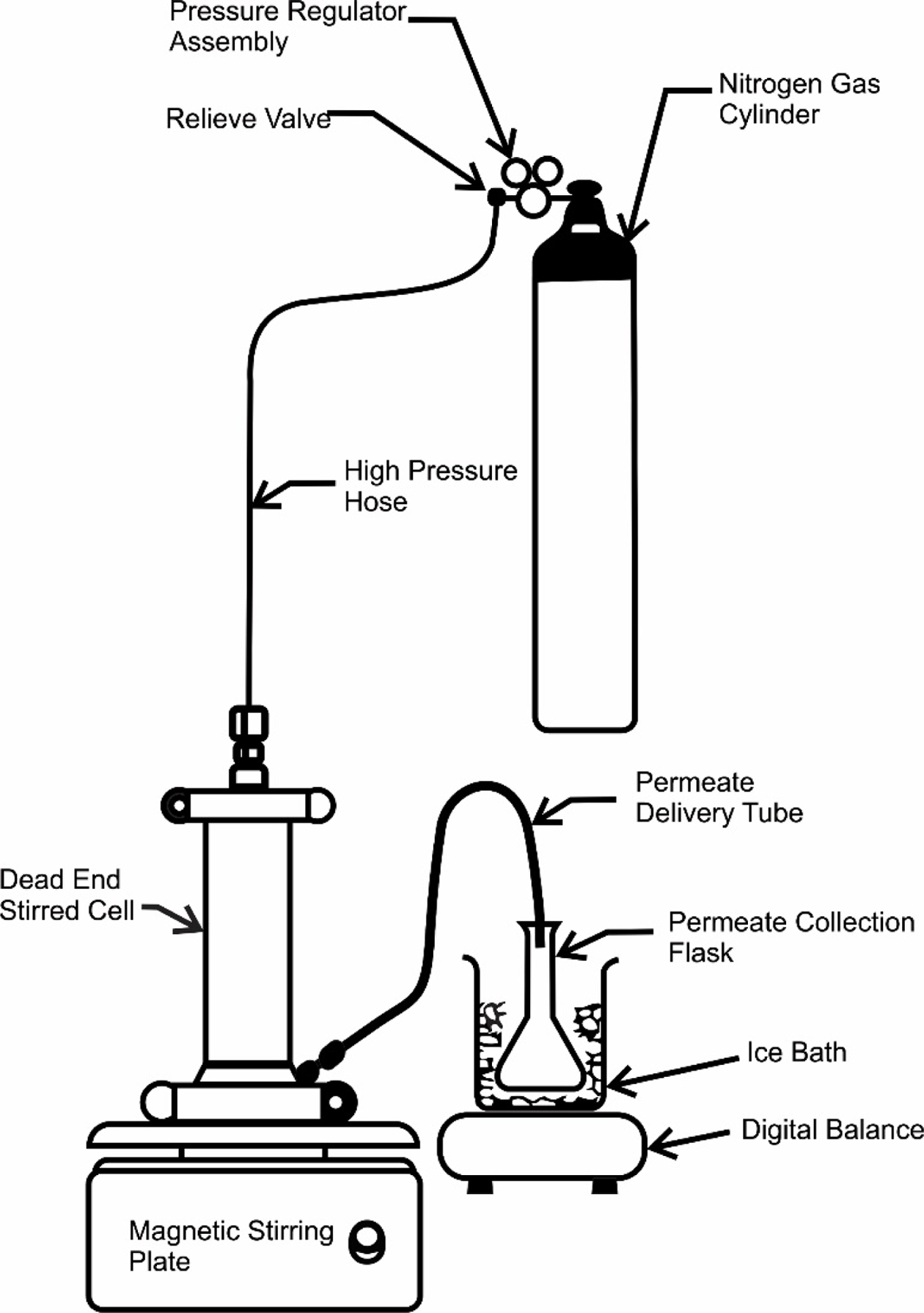 Pressure Regulator Assembly

Relieve Valve

Nitrogen Gas Cylinder

High Pressure Hose

Permeate Delivery Tube

Dead End Stirred Cell

Permeate Collection Flask

Ice Bath

Digital Balance

Magnetic Stirring Plate