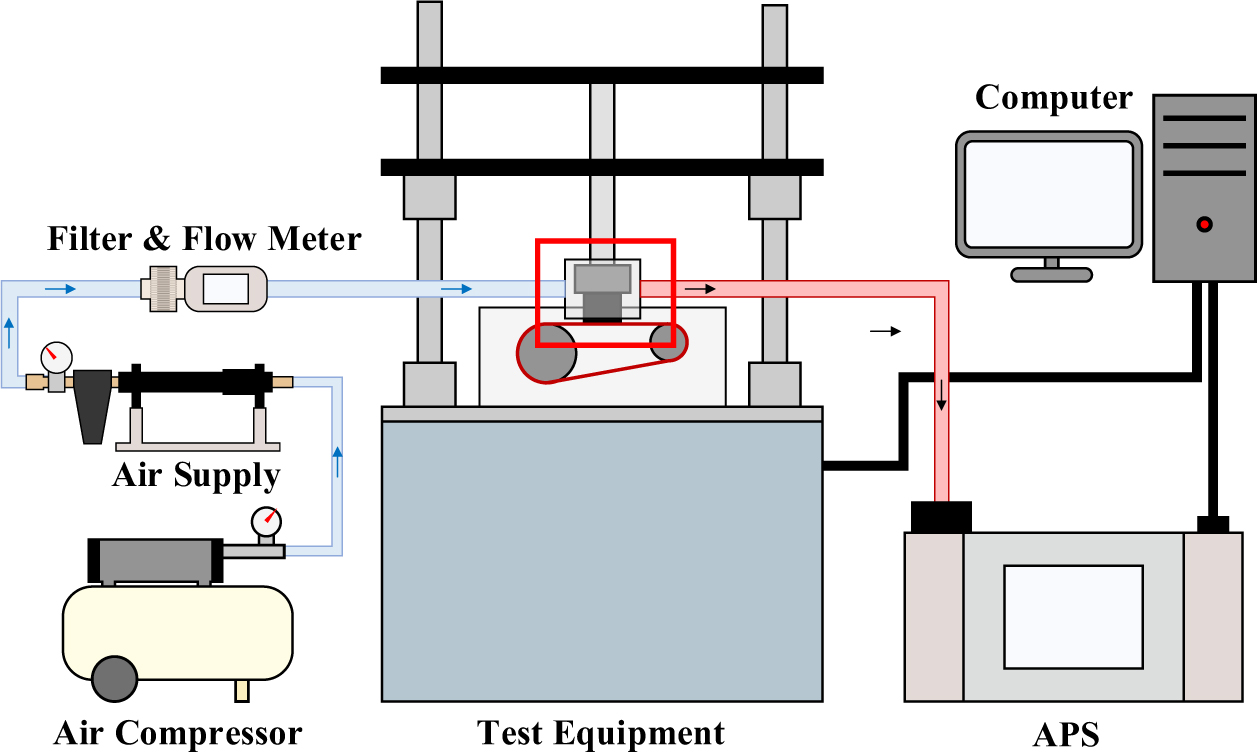 Computer

Filter & Flow Meter

Air Supply

Air Compressor

Test Equipment

APS