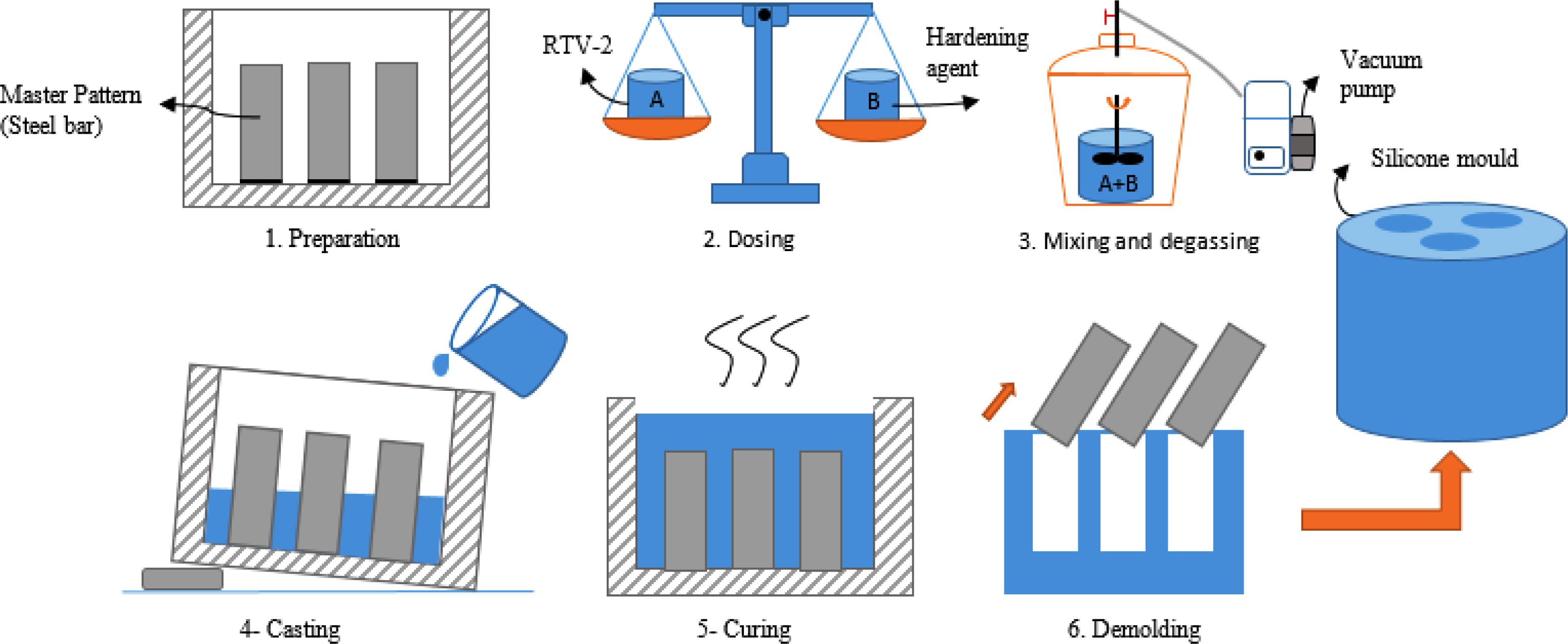 Master Pattern (Steel bar)

1. Preparation

RTV-2

A

B

Hardening agent

2. Dosing

A+B

Vacuum pump

3. Mixing and degassing

Silicone mould

4- Casting

5- Curing

6. Demolding