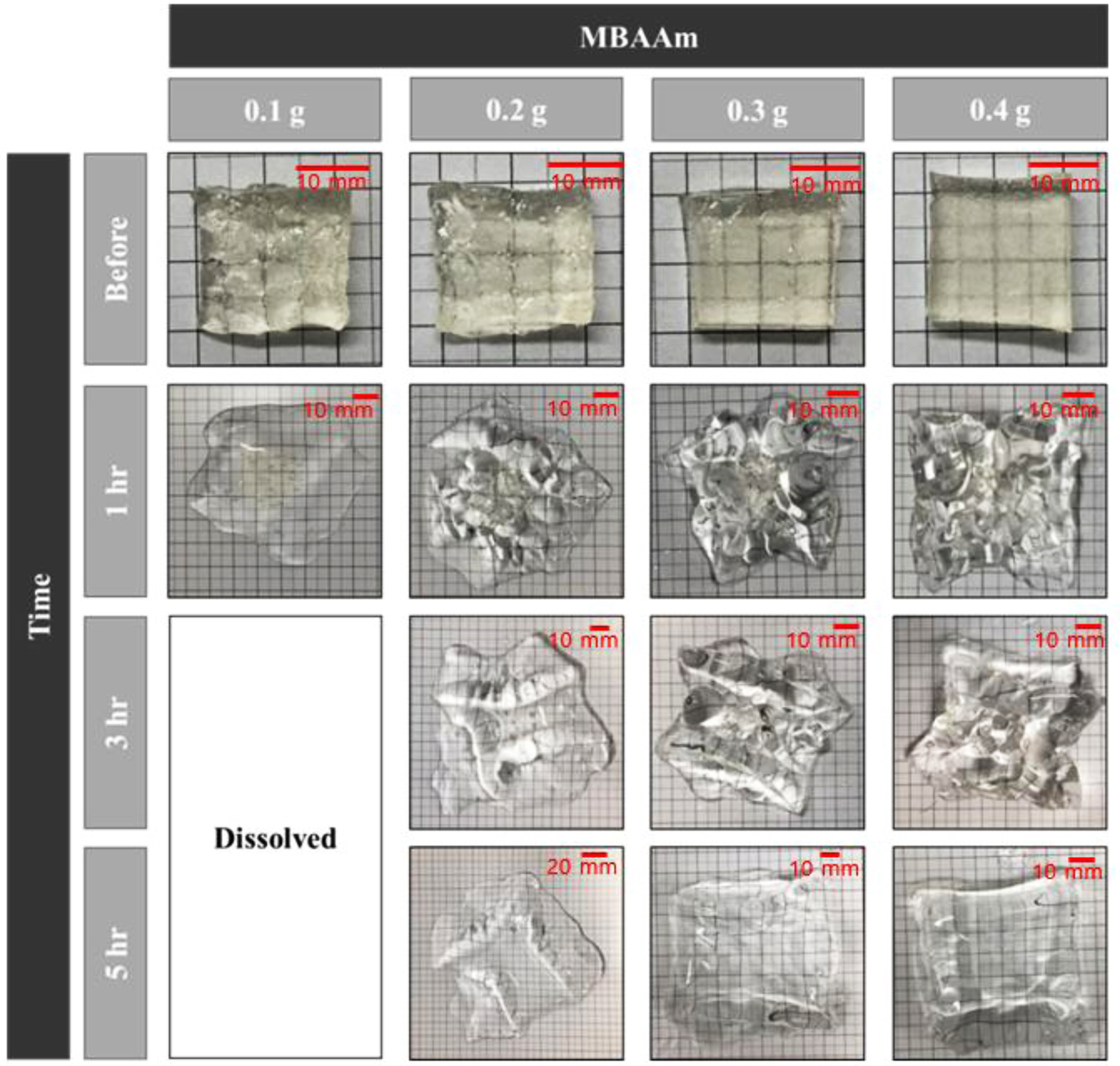 MBAAm

0.1 g
0.2 g
0.3 g
0.4 g

Time

Before
10 mm
10 mm
10 mm
10 mm

1 hr
10 mm
10 mm
10 mm
10 mm

3 hr
Dissolved
10 mm
10 mm
10 mm

5 hr
20 mm
10 mm
10 mm