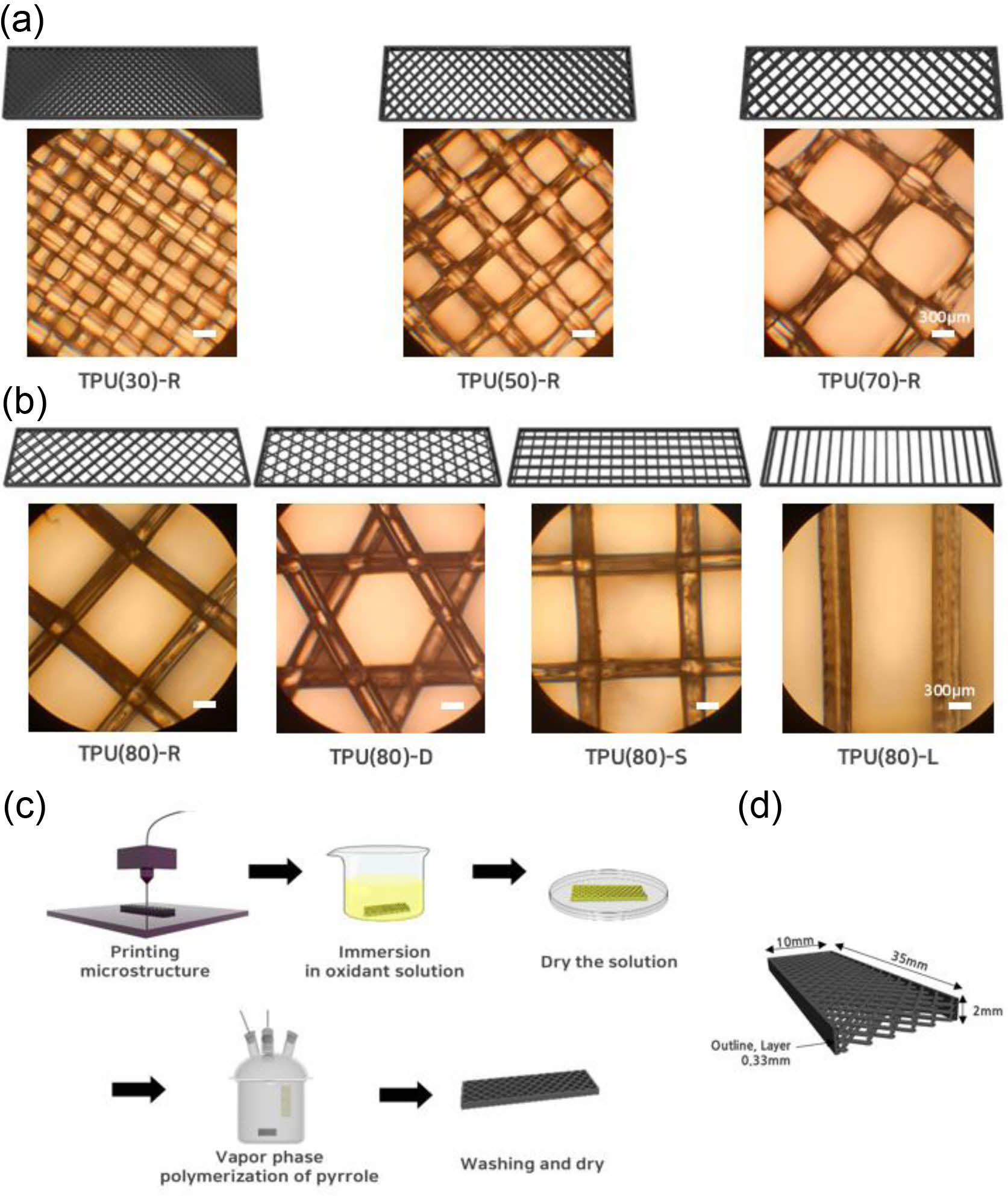 (a)

300μm

TPU(30)-R

TPU(50)-R

TPU(70)-R

(b)

300μm

TPU(80)-R

TPU(80)-D

TPU(80)-S

TPU(80)-L

(c)

Printing microstructure

Immersion in oxidant solution

Dry the solution

Vapor phase polymerization of pyrrole

Washing and dry

(d)

10mm

35mm

2mm

Outline, Layer 0.33mm