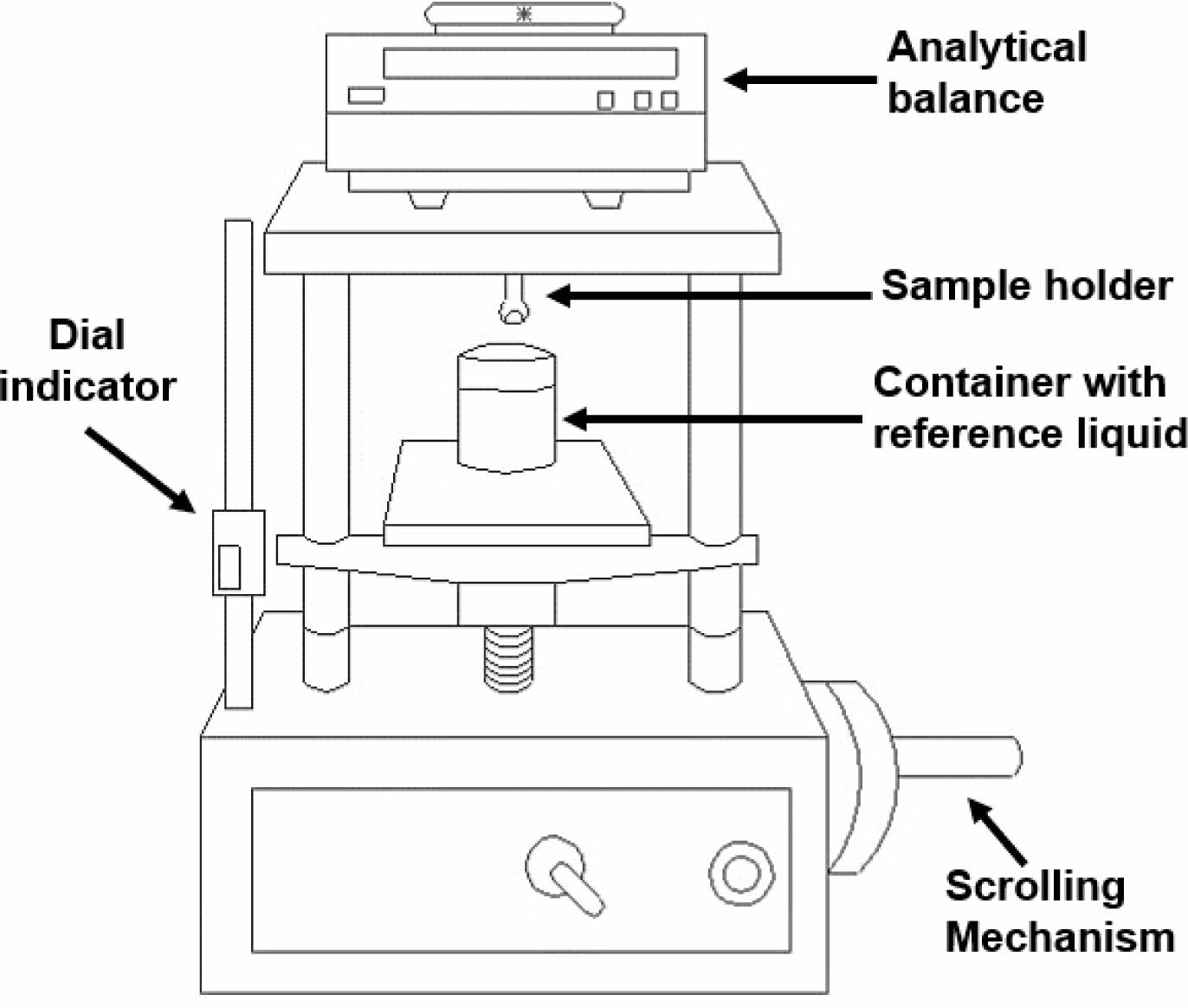 Analytical balance

Sample holder

Dial indicator

Container with reference liquid

Scrolling Mechanism