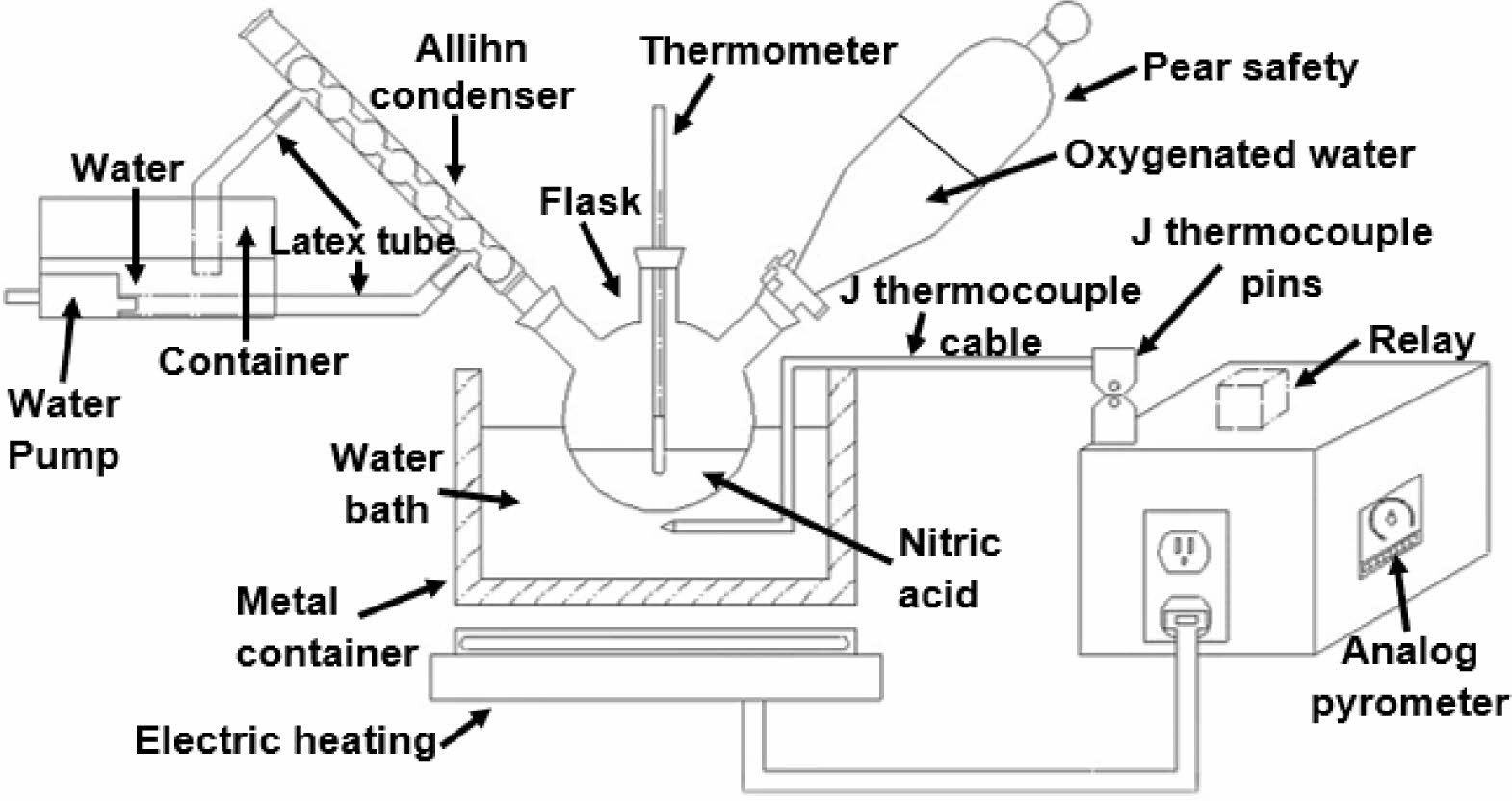 Allihn condenser

Thermometer

Pear safety

Oxygenated water

Water

Flask

Latex tube

J thermocouple pins

J thermocouple cable

Container

Relay

Water Pump

Water bath

Nitric acid

Metal container

Analog pyrometer

Electric heating