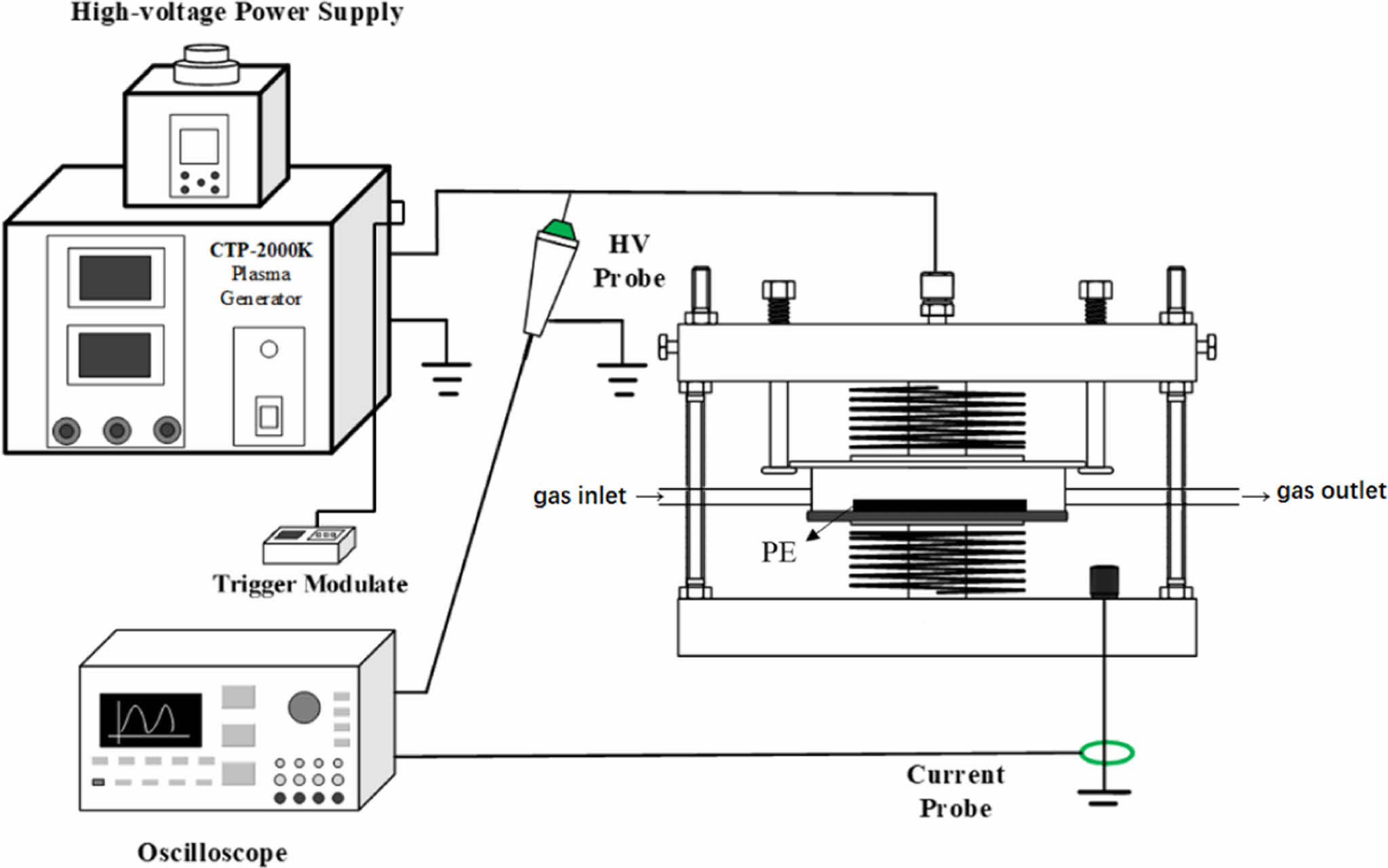 High-voltage Power Supply

CTP-2000K Plasma Generator

HV Probe

gas inlet

gas outlet

PE

Trigger Modulate

Current Probe

Oscilloscope