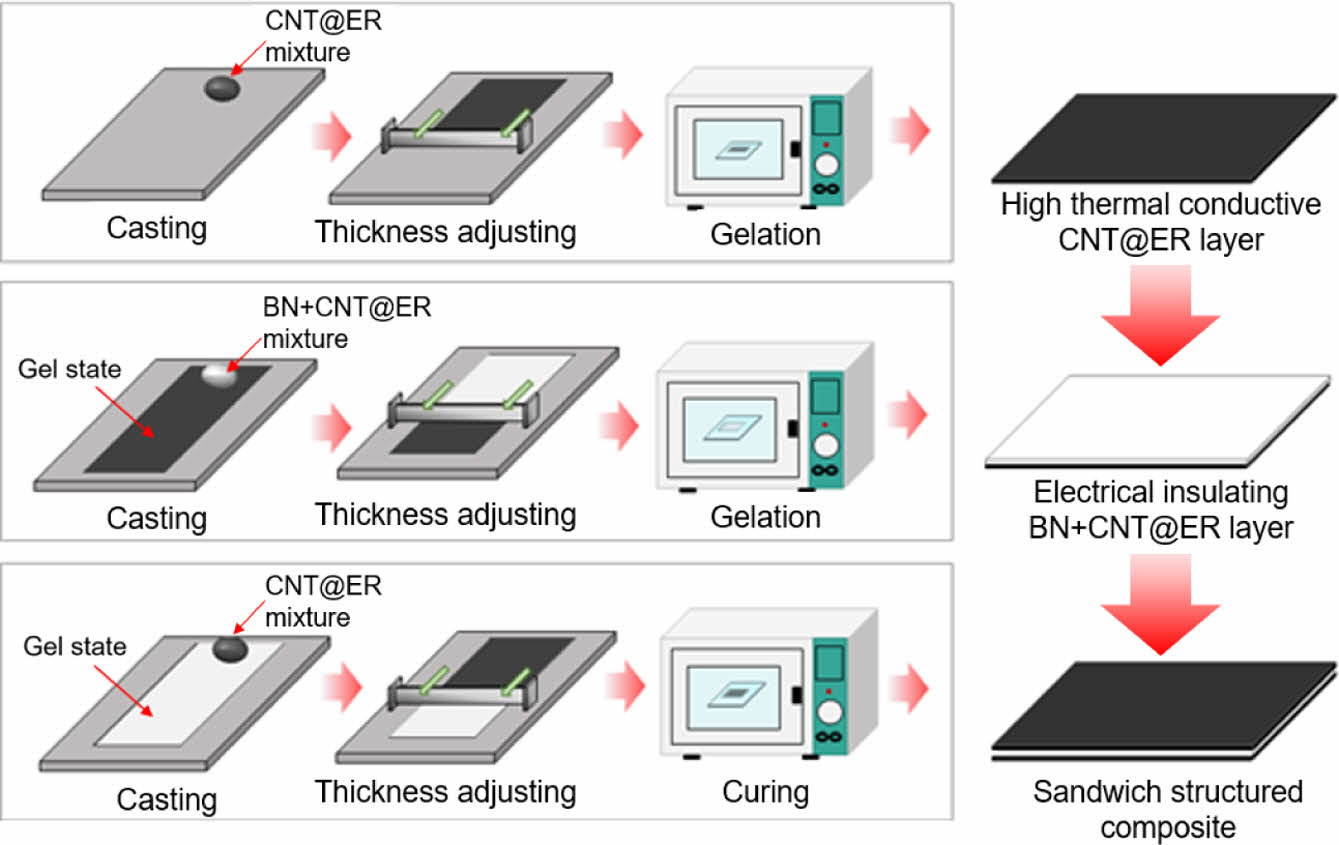 CNT@ER mixture

Casting

Thickness adjusting

Gelation

High thermal conductive CNT@ER layer

BN+CNT@ER mixture

Gel state

Casting

Thickness adjusting

Gelation

Electrical insulating BN+CNT@ER layer

CNT@ER mixture

Gel state

Casting

Thickness adjusting

Curing

Sandwich structured composite