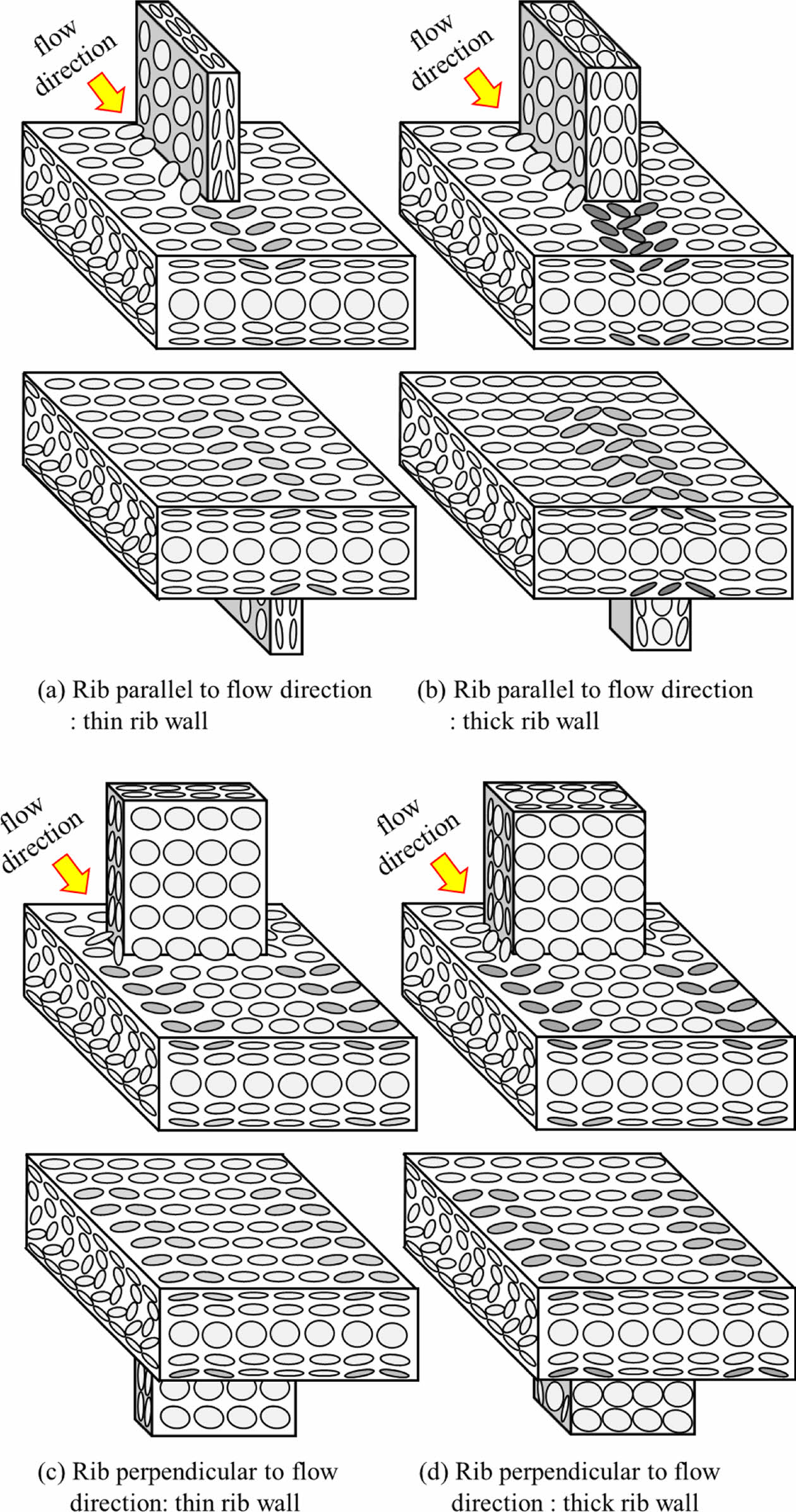 flow direction

flow direction

(a) Rib parallel to flow direction : thin rib wall

(b) Rib parallel to flow direction : thick rib wall

flow direction

flow direction

(c) Rib perpendicular to flow direction: thin rib wall

(d) Rib perpendicular to flow direction : thick rib wall