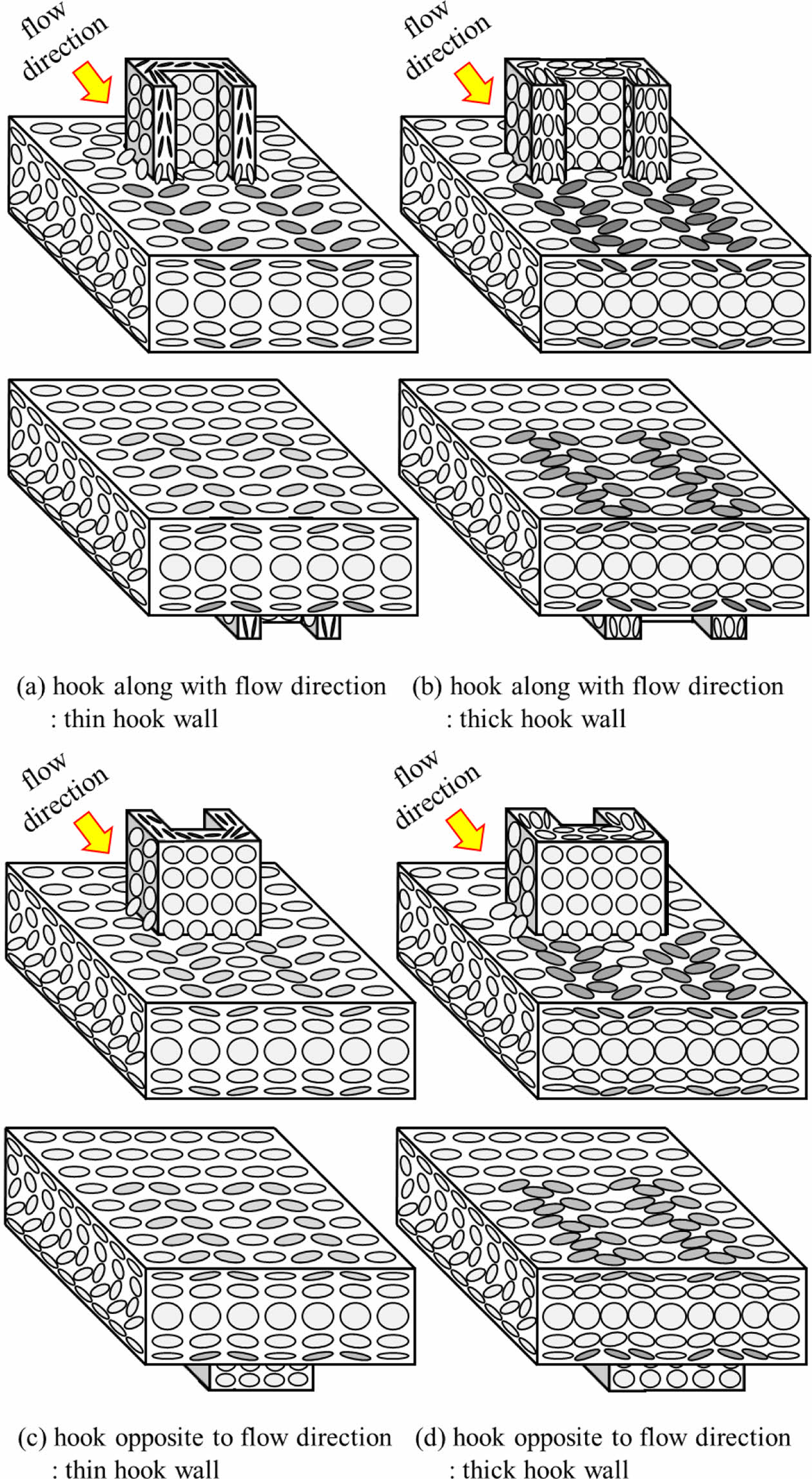 flow direction

flow direction

(a) hook along with flow direction
: thin hook wall

(b) hook along with flow direction
: thick hook wall

flow direction

flow direction

(c) hook opposite to flow direction
: thin hook wall

(d) hook opposite to flow direction
: thick hook wall