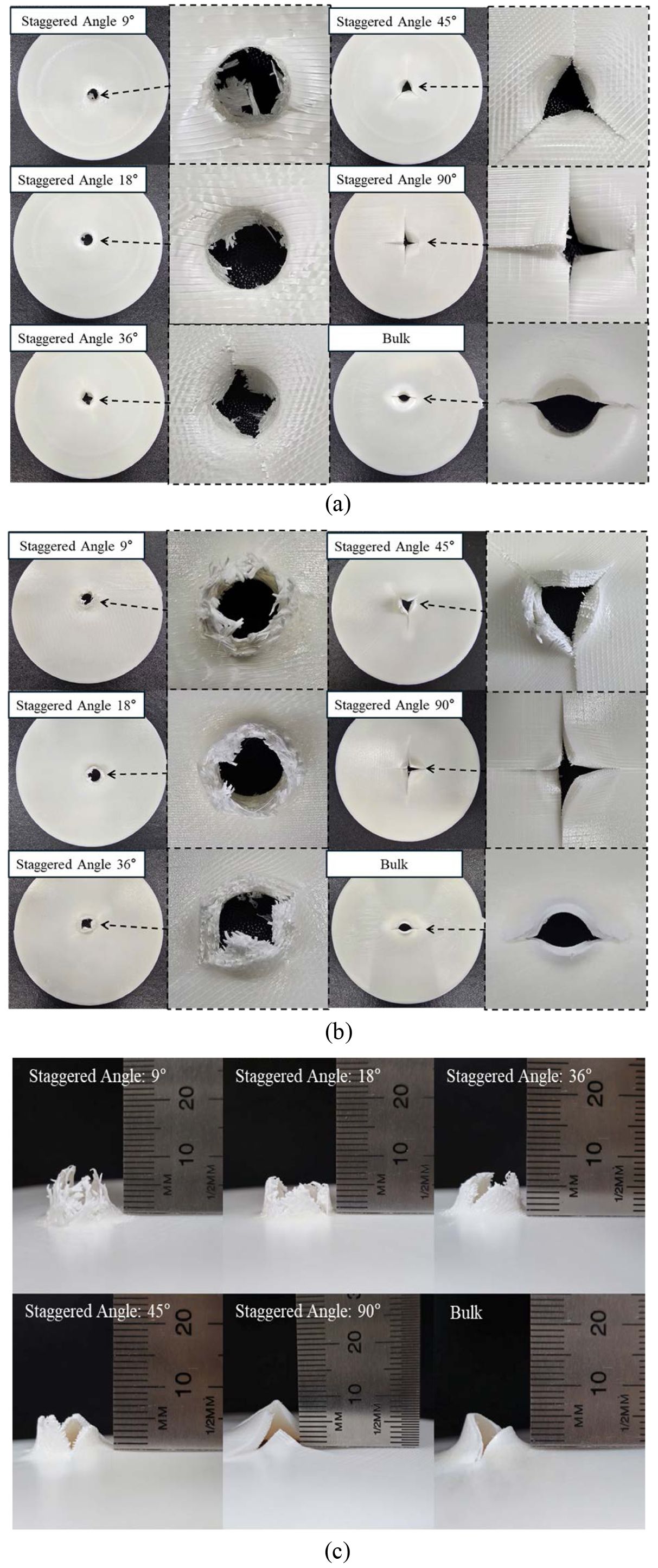 Staggered Angle 9°
Staggered Angle 45°
Staggered Angle 18°
Staggered Angle 90°
Staggered Angle 36°
Bulk
(a)

Staggered Angle 9°
Staggered Angle 45°
Staggered Angle 18°
Staggered Angle 90°
Staggered Angle 36°
Bulk
(b)

Staggered Angle: 9°
20
10
MM
1/2MM
Staggered Angle: 18°
20
10
MM
1/2MM
Staggered Angle: 36°
20
10
MM
1/2MM
Staggered Angle: 45°
20
10
MM
1/2MM
Staggered Angle: 90°
20
10
MM
1/2MM
Bulk
20
10
MM
1/2MM
(c)